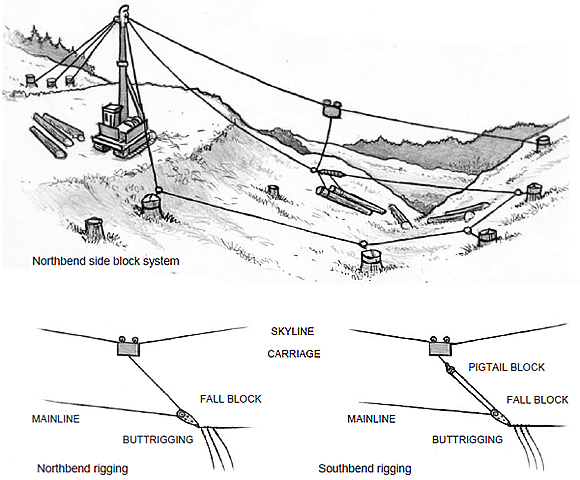 Northbend side block system

SKYLINE

CARRIAGE

FALL BLOCK

MAINLINE

BUTTRIGGING

Northbend rigging

PIGTAIL BLOCK

FALL BLOCK

MAINLINE

BUTTRIGGING

Southbend rigging